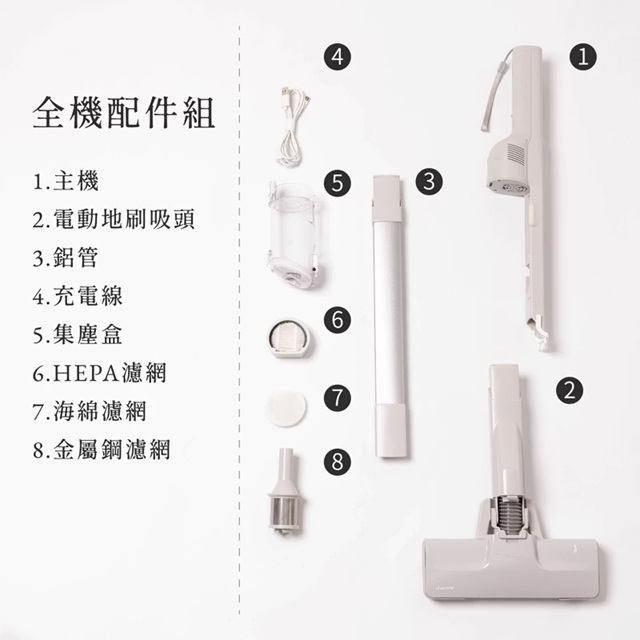 全機配件組

1.主機
2.電動地刷吸頭
3.鋁管
4.充電線
5.集塵盒
6.HEPA濾網
7.海綿濾網
8.金屬鋼濾網

4
1
5
3
6
7
2
8